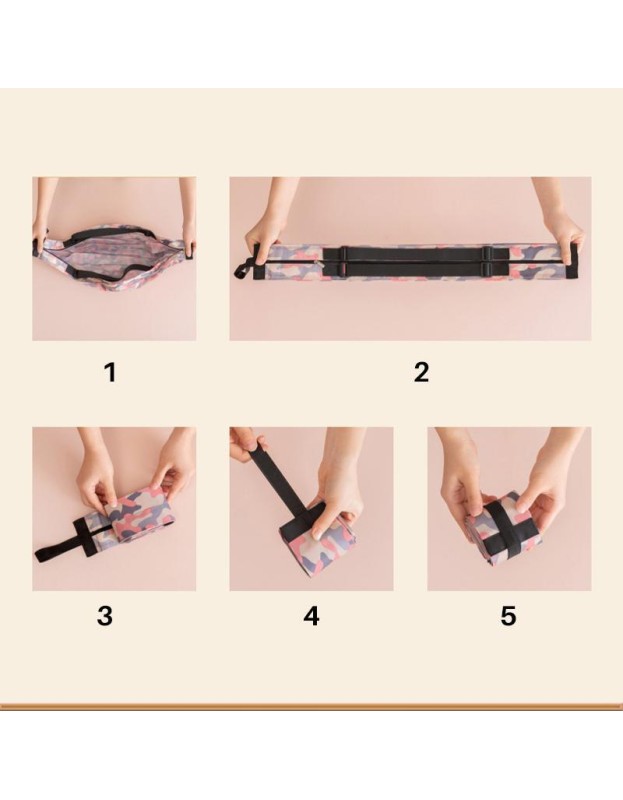 1

2

3

4

5